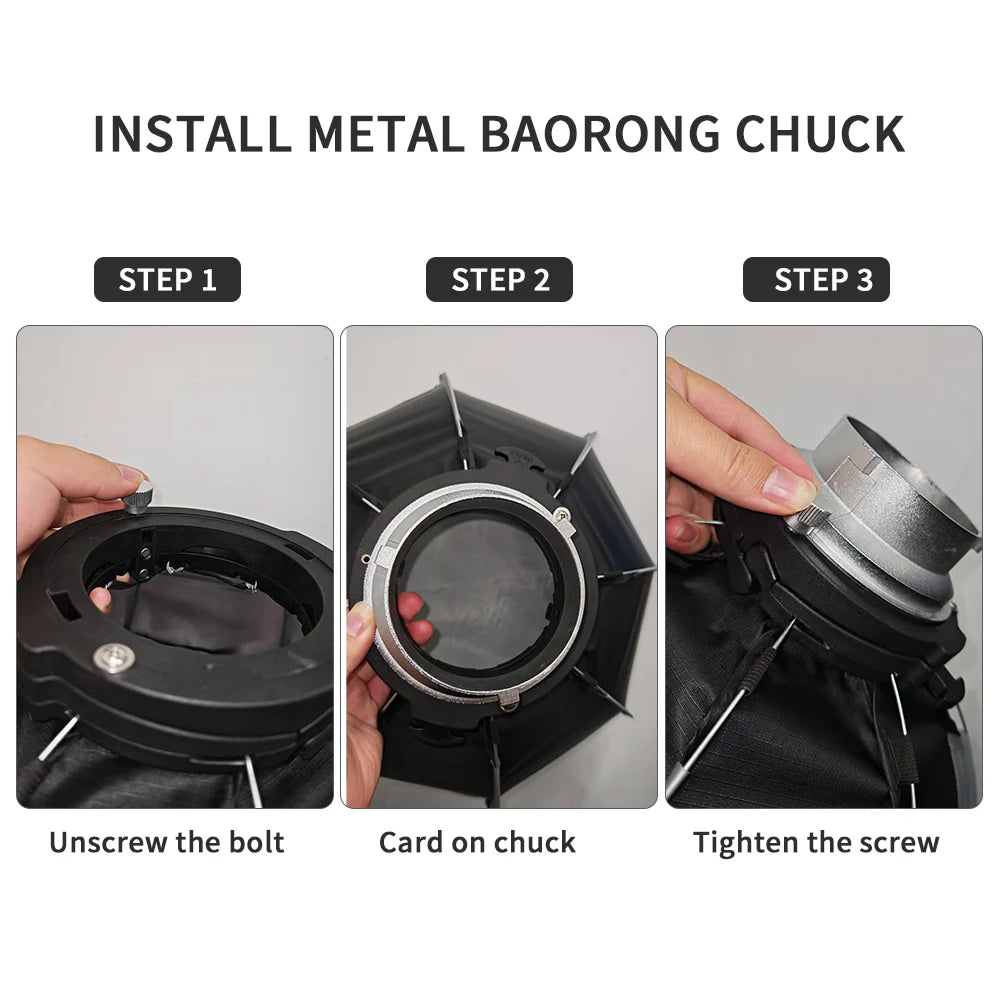 INSTALL METAL BAORONG CHUCK

STEP 1

Unscrew the bolt

STEP 2

Card on chuck

STEP 3

Tighten the screw