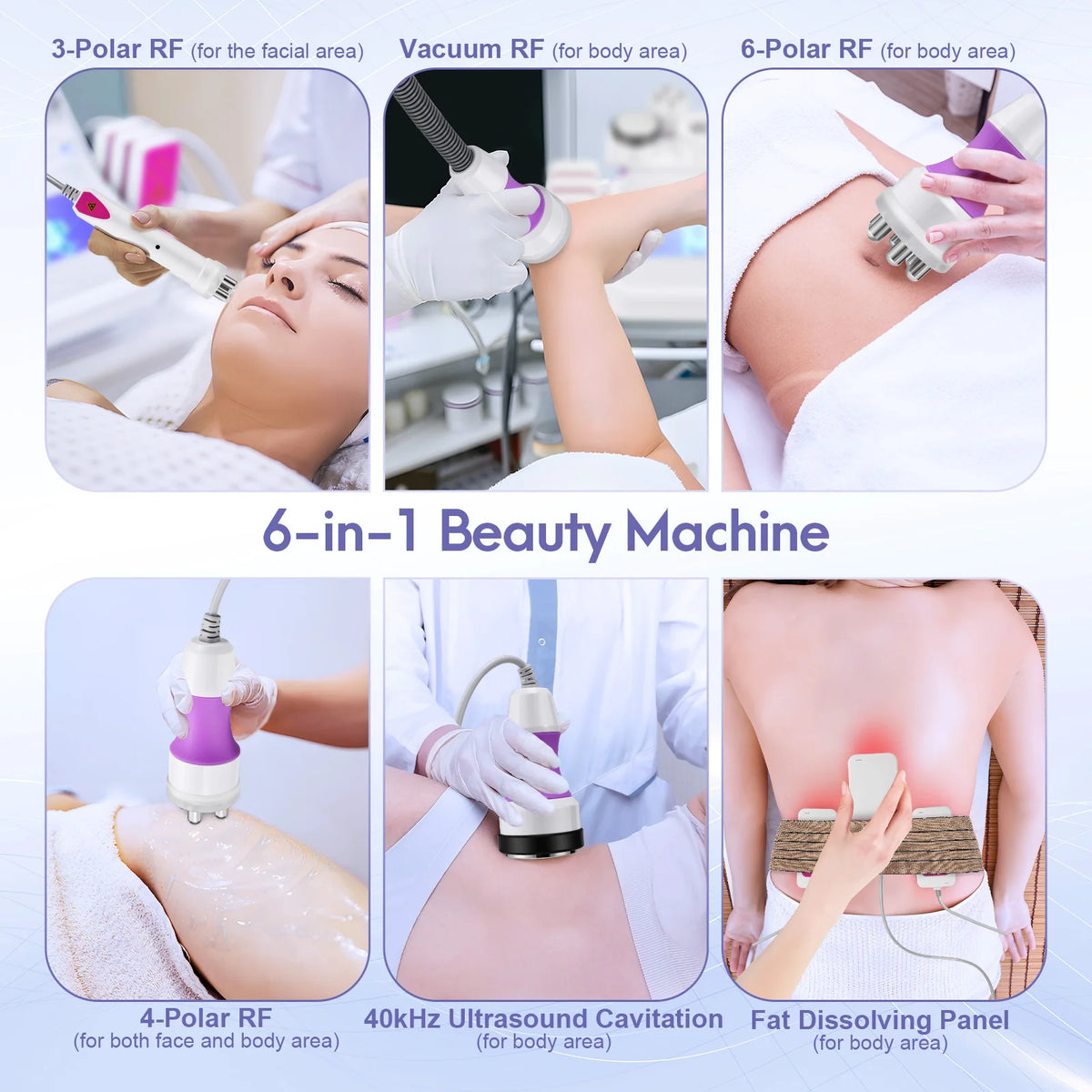 3-Polar RF (for the facial area)

Vacuum RF (for body area)

6-Polar RF (for body area)

6-in-1 Beauty Machine

4-Polar RF
(for both face and body area)

40kHz Ultrasound Cavitation
(for body area)

Fat Dissolving Panel
(for body area)