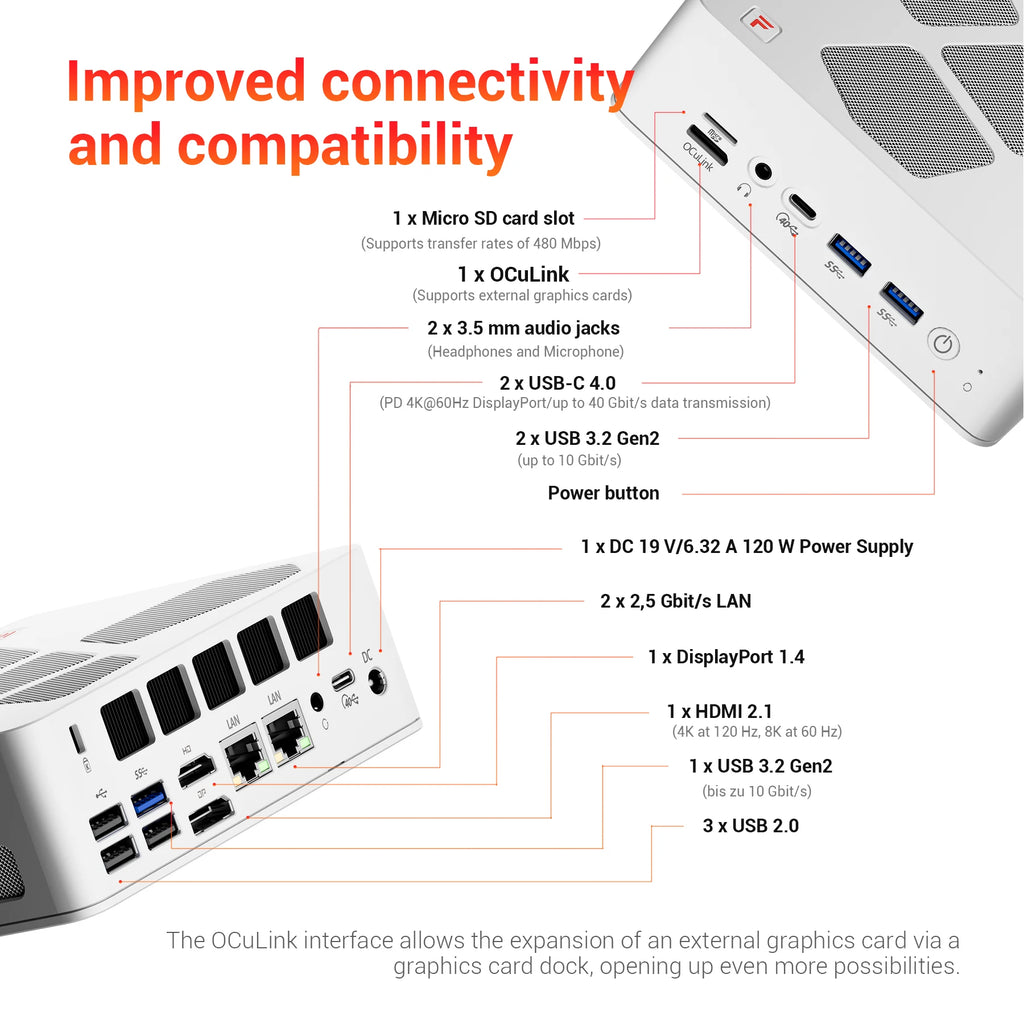 Improved connectivity and compatibility

1 x Micro SD card slot
(Supports transfer rates of 480 Mbps)

1 x OCuLink
(Supports external graphics cards)

2 x 3.5 mm audio jacks
(Headphones and Microphone)

2 x USB-C 4.0
(PD 4K@60Hz DisplayPort/up to 40 Gbit/s data transmission)

2 x USB 3.2 Gen2
(up to 10 Gbit/s)

Power button

1 x DC 19 V/6.32 A 120 W Power Supply

2 x 2,5 Gbit/s LAN

1 x DisplayPort 1.4

1 x HDMI 2.1
(4K at 120 Hz, 8K at 60 Hz)

1 x USB 3.2 Gen2
(bis zu 10 Gbit/s)

3 x USB 2.0

OCuLink

LAN

LAN

DC

The OCuLink interface allows the expansion of an external graphics card via a graphics card dock, opening up even more possibilities.